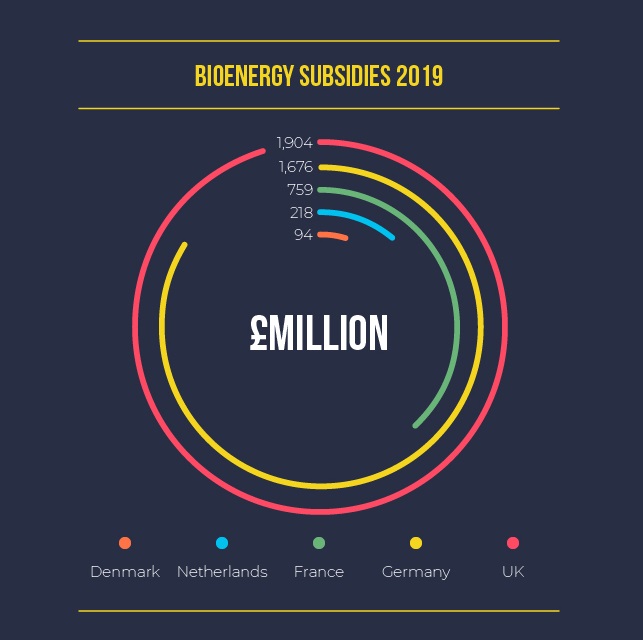 BIOENERGY SUBSIDIES 2019

1,904
1,676
759
218
94

£MILLION

Denmark
Netherlands
France
Germany
UK